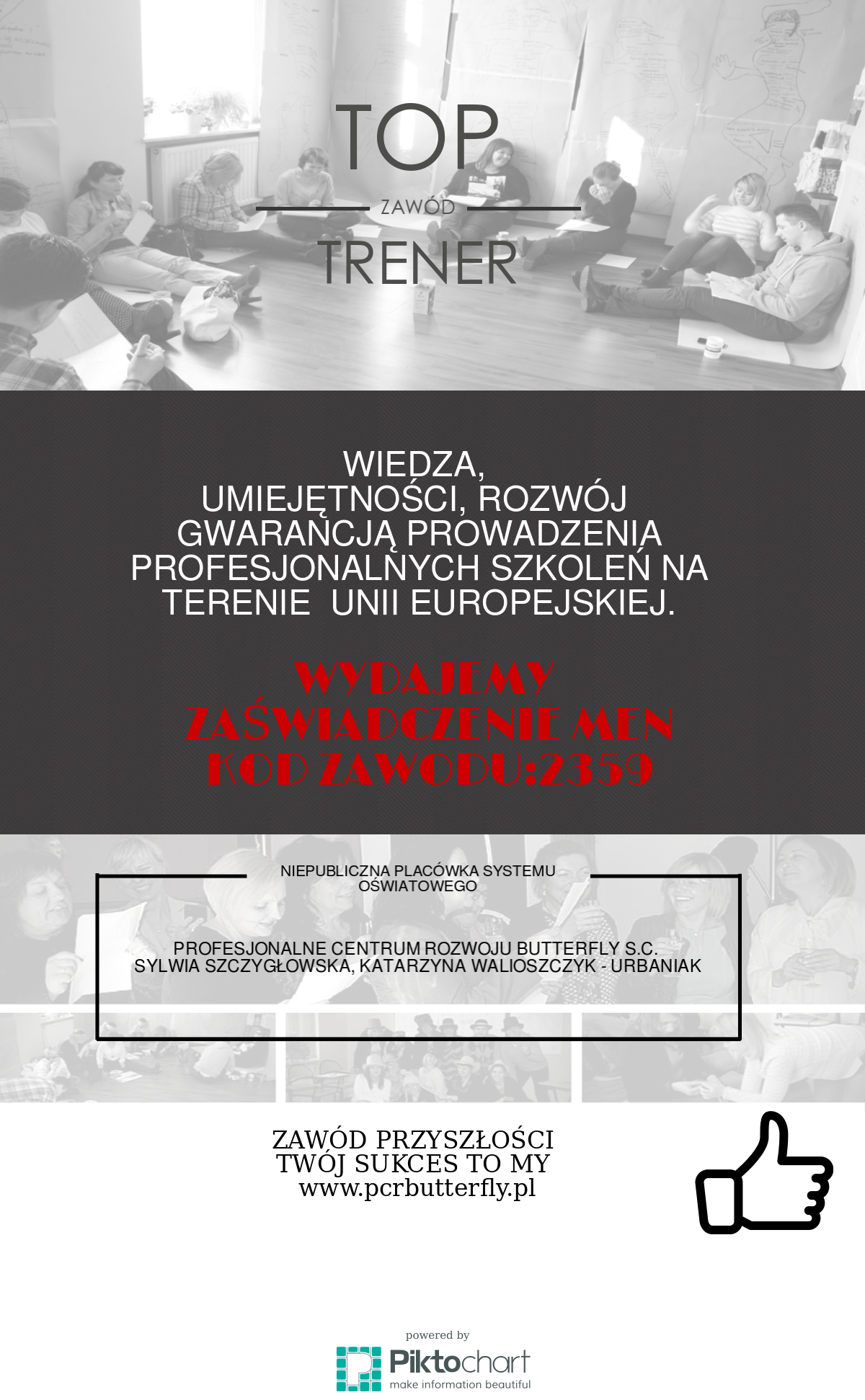 TOP
ZAWÓD
TRENER

WIEDZA,
UMIEJĘTNOŚCI, ROZWÓJ
GWARANCJĄ PROWADZENIA
PROFESJONALNYCH SZKOLEŃ NA
TERENIE UNII EUROPEJSKIEJ.

WYDAJEMY
ZAŚWIADCZENIE MEN
KOD ZAWODU:2359

NIEPUBLICZNA PLACÓWKA SYSTEMU OŚWIATOWEGO

PROFESJONALNE CENTRUM ROZWOJU BUTTERFLY S.C.
SYLWIA SZCZYGŁOWSKA, KATARZYNA WALIOSZCZYK - URBANIAK

ZAWÓD PRZYSZŁOŚCI
TWÓJ SUKCES TO MY
www.pcrbutterfly.pl

powered by
Piktochart
make information beautiful